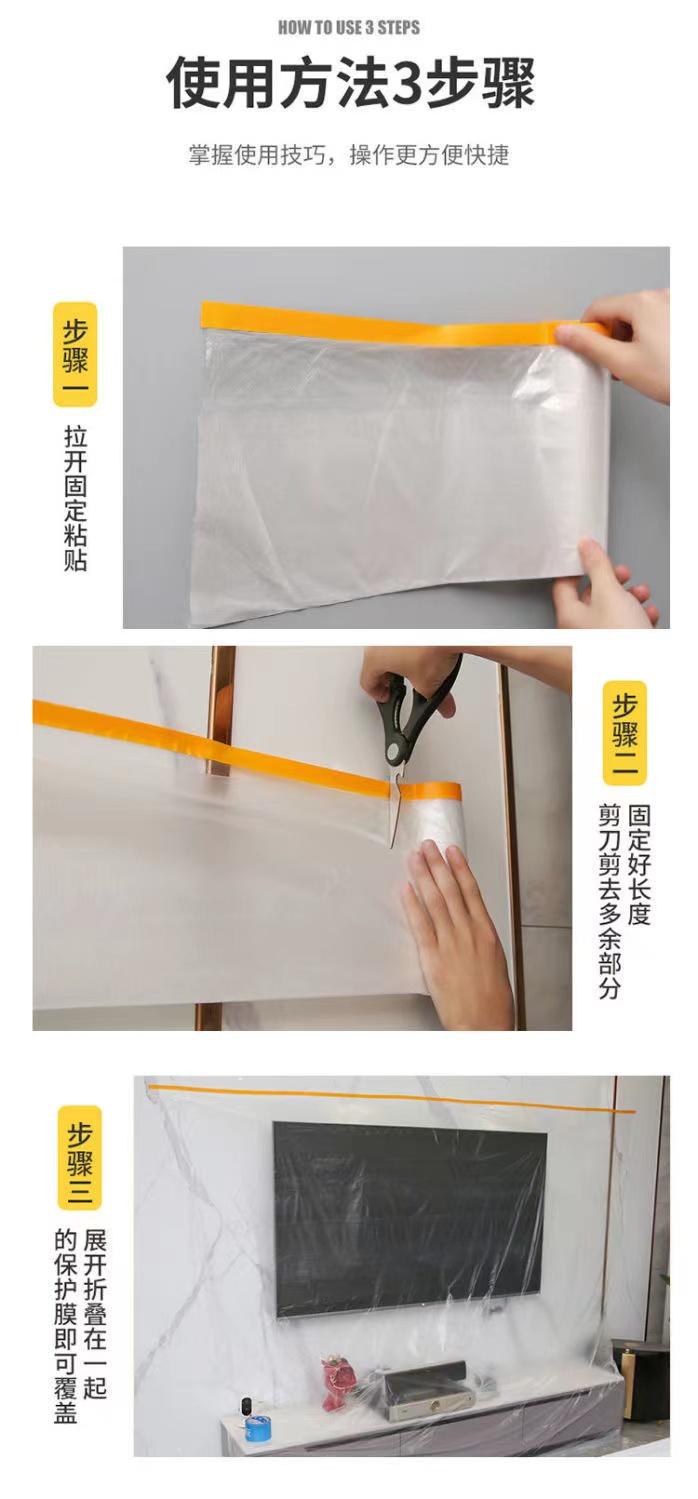 HOW TO USE 3 STEPS

使用方法3步骤

掌握使用技巧，操作更方便快捷

步骤一

拉开固定粘贴

步骤二

固定好长度
剪刀剪去多余部分

步骤三

展开折叠在一起
的保护膜即可覆盖